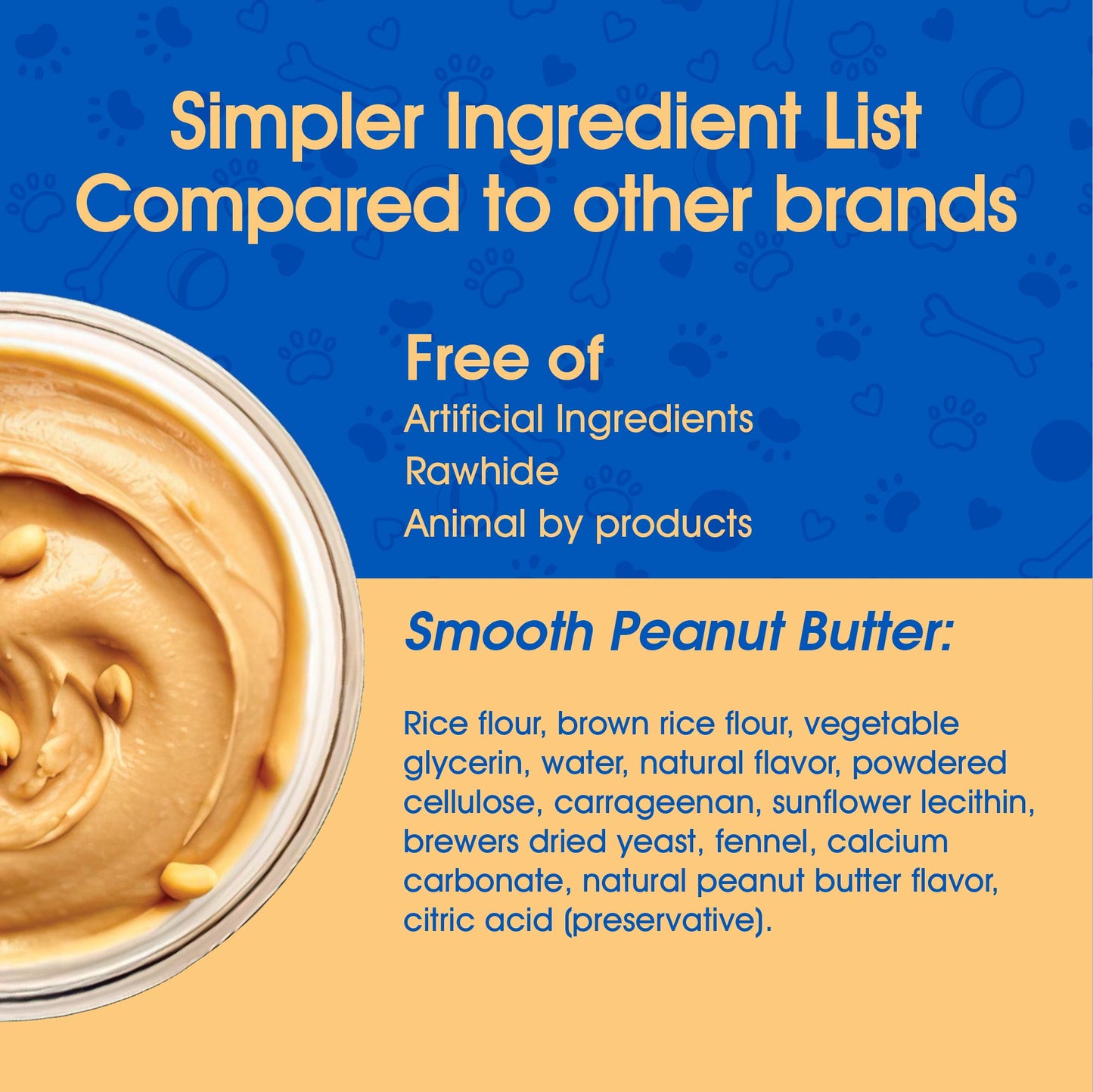 Simpler Ingredient List Compared to other brands

Free of
Artificial Ingredients
Rawhide
Animal by products

Smooth Peanut Butter:

Rice flour, brown rice flour, vegetable glycerin, water, natural flavor, powdered cellulose, carrageenan, sunflower lecithin, brewers dried yeast, fennel, calcium carbonate, natural peanut butter flavor, citric acid (preservative).